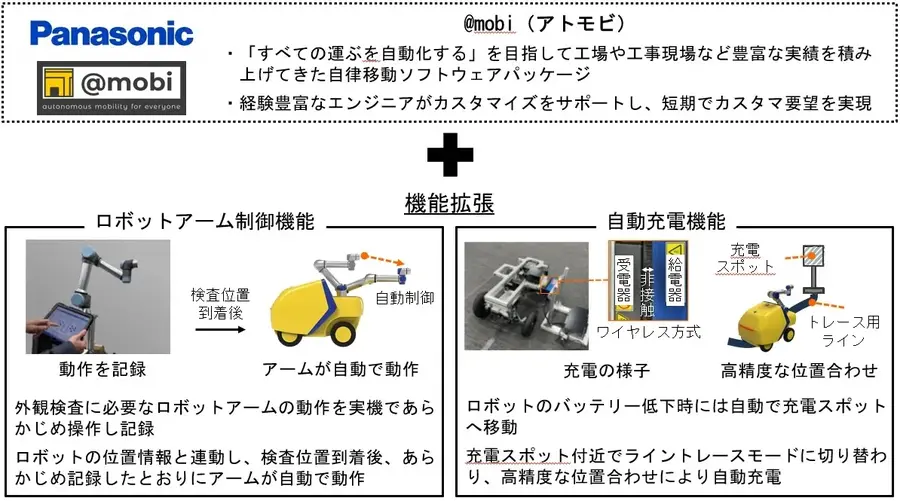 Panasonic

@mobi
autonomous mobility for everyone

@mobi（アトモビ）

・「すべての運ぶを自動化する」を目指して工場や工事現場など豊富な実績を積み上げてきた自律移動ソフトウェアパッケージ

・経験豊富なエンジニアがカスタマイズをサポートし、短期でカスタマ要望を実現

機能拡張

ロボットアーム制御機能

検査位置到着後

自動制御

動作を記録

アームが自動で動作

外観検査に必要なロボットアームの動作を実機であらかじめ操作し記録

ロボットの位置情報と連動し、検査位置到着後、あらかじめ記録したとおりにアームが自動で動作

自動充電機能

受電器

非接触

給電器

ワイヤレス方式

充電スポット

トレース用ライン

充電の様子

高精度な位置合わせ

ロボットのバッテリー低下時には自動で充電スポットへ移動

充電スポット付近でライントレースモードに切り替わり、高精度な位置合わせにより自動充電