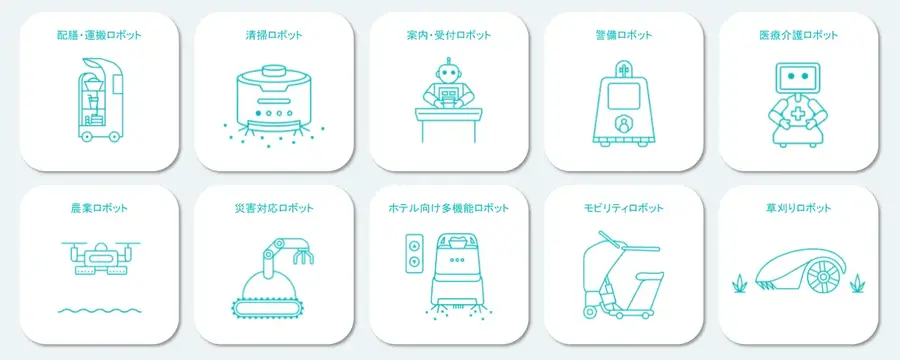 配膳・運搬ロボット

清掃ロボット

案内・受付ロボット

警備ロボット

医療介護ロボット

農業ロボット

災害対応ロボット

ホテル向け多機能ロボット

モビリティロボット

草刈りロボット