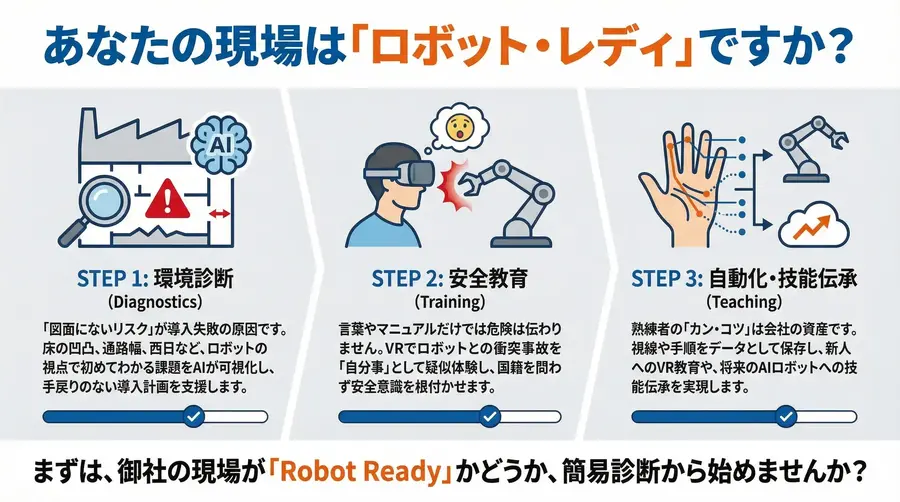 あなたの現場は「ロボット・レディ」ですか？

AI

STEP 1: 環境診断
(Diagnostics)
「図面にないリスク」が導入失敗の原因です。床の凹凸、通路幅、西日など、ロボットの視点で初めてわかる課題をAIが可視化し、手戻りのない導入計画を支援します。

STEP 2: 安全教育
(Training)
言葉やマニュアルだけでは危険は伝わりません。VRでロボットとの衝突事故を「自分事」として疑似体験し、国籍を問わず安全意識を根付かせます。

STEP 3: 自動化・技能伝承
(Teaching)
熟練者の「カン・コツ」は会社の資産です。視線や手順をデータとして保存し、新人へのVR教育や、将来のAIロボットへの技能伝承を実現します。

まずは、御社の現場が「Robot Ready」かどうか、簡易診断から始めませんか？