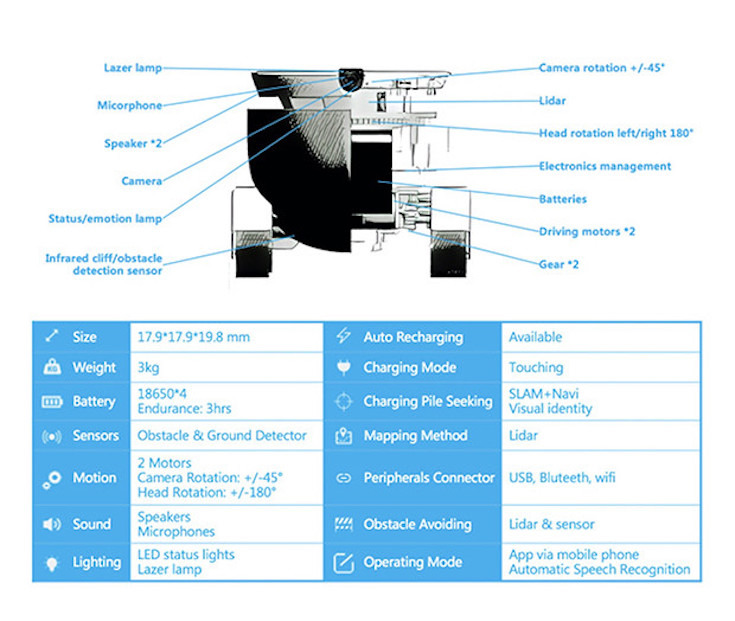 Lazer lamp
Micorphone
Speaker *2
Camera
Status/emotion lamp
Infrared cliff/obstacle detection sensor
Camera rotation +/-45°
Lidar
Head rotation left/right 180°
Electronics management
Batteries
Driving motors *2
Gear *2

| Size | 17.9*17.9*19.8 mm | Auto Recharging | Available |
|---|---|---|---|
| Weight | 3kg | Charging Mode | Touching |
| Battery | 18650*4 Endurance: 3hrs | Charging Pile Seeking | SLAM+Navi Visual identity |
| Sensors | Obstacle & Ground Detector | Mapping Method | Lidar |
| Motion | 2 Motors Camera Rotation: +/-45° Head Rotation: +/-180° | Peripherals Connector | USB, Bluteeth, wifi |
| Sound | Speakers Microphones | Obstacle Avoiding | Lidar & sensor |
| Lighting | LED status lights Lazer lamp | Operating Mode | App via mobile phone Automatic Speech Recognition |