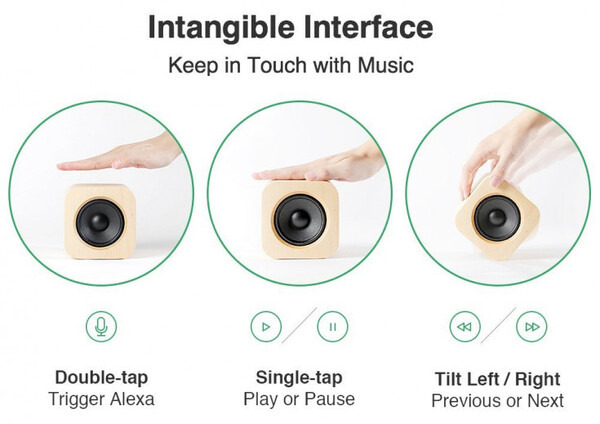 Intangible Interface

Keep in Touch with Music

Double-tap
Trigger Alexa

Single-tap
Play or Pause

Tilt Left / Right
Previous or Next