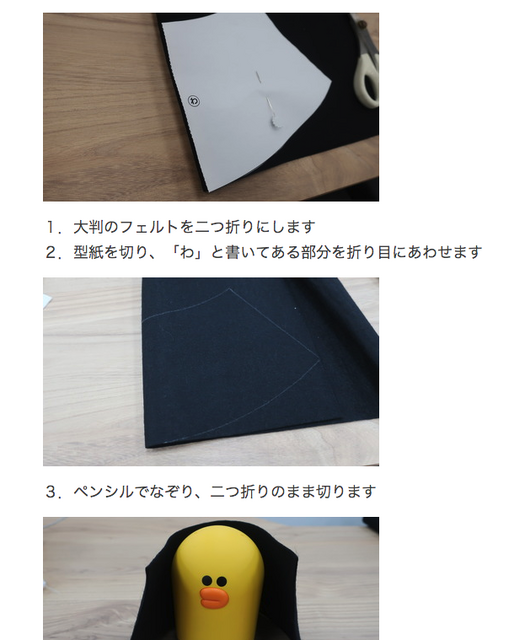 わ

1．大判のフェルトを二つ折りにします
2．型紙を切り、「わ」と書いてある部分を折り目にあわせます

3．ペンシルでなぞり、二つ折りのまま切ります