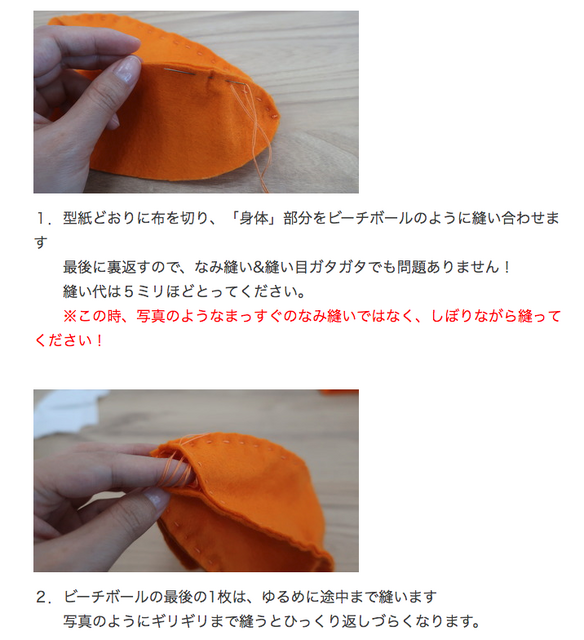 1．型紙どおりに布を切り、「身体」部分をビーチボールのように縫い合わせます

最後に裏返すので、なみ縫い&縫い目ガタガタでも問題ありません！

縫い代は５ミリほどとってください。

※この時、写真のようなまっすぐのなみ縫いではなく、しぼりながら縫ってください！

2．ビーチボールの最後の1枚は、ゆるめに途中まで縫います

写真のようにギリギリまで縫うとひっくり返しづらくなります。