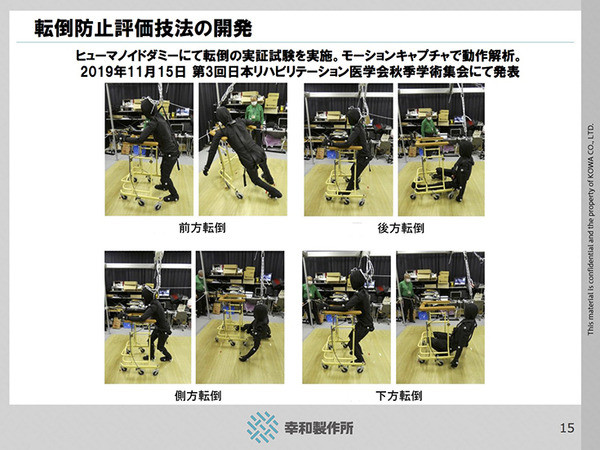 転倒防止評価技法の開発

ヒューマノイドダミーにて転倒の実証試験を実施。モーションキャプチャで動作解析。
2019年11月15日 第3回日本リハビリテーション医学会秋季学術集会にて発表

前方転倒

後方転倒

側方転倒

下方転倒

This material is confidential and the property of KOWA CO., LTD.

幸和製作所

15