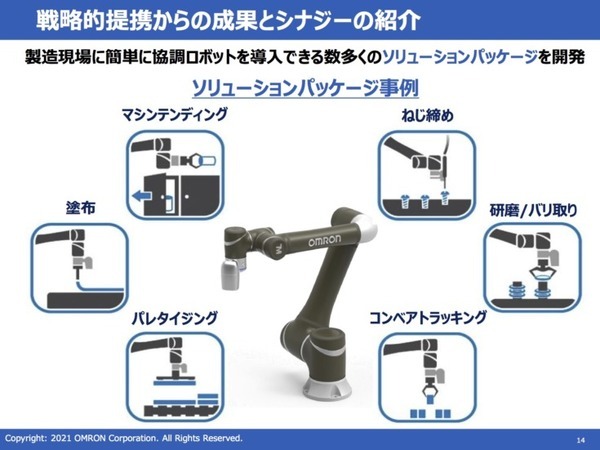 戦略的提携からの成果とシナジーの紹介

製造現場に簡単に協調ロボットを導入できる数多くのソリューションパッケージを開発

ソリューションパッケージ事例

マシンテンディング

ねじ締め

塗布

研磨/バリ取り

OMRON

パレタイジング

コンベアトラッキング

Copyright: 2021 OMRON Corporation. All Rights Reserved.

14