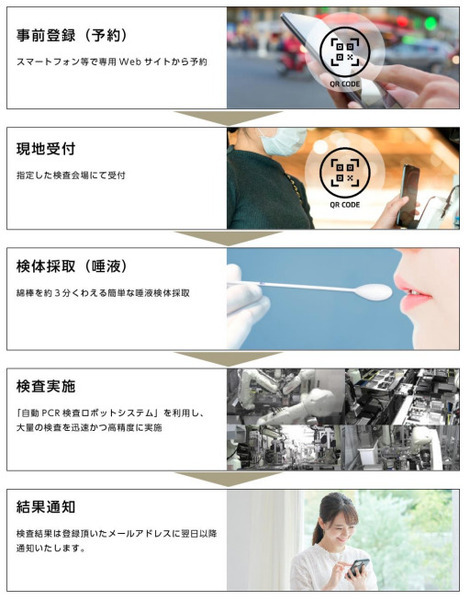 事前登録（予約）

スマートフォン等で専用 Web サイトから予約

QR CODE

現地受付

指定した検査会場にて受付

QR CODE

検体採取（唾液）

綿棒を約３分くわえる簡単な唾液検体採取

検査実施

「自動 PCR 検査ロボットシステム」を利用し、大量の検査を迅速かつ高精度に実施

結果通知

検査結果は登録頂いたメールアドレスに翌日以降通知いたします。