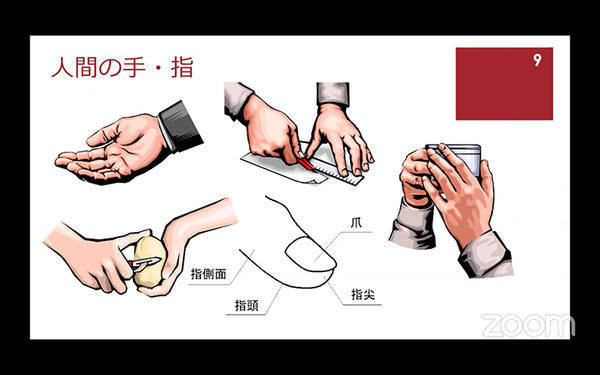 人間の手・指

9

爪

指側面

指頭

指尖

zoom