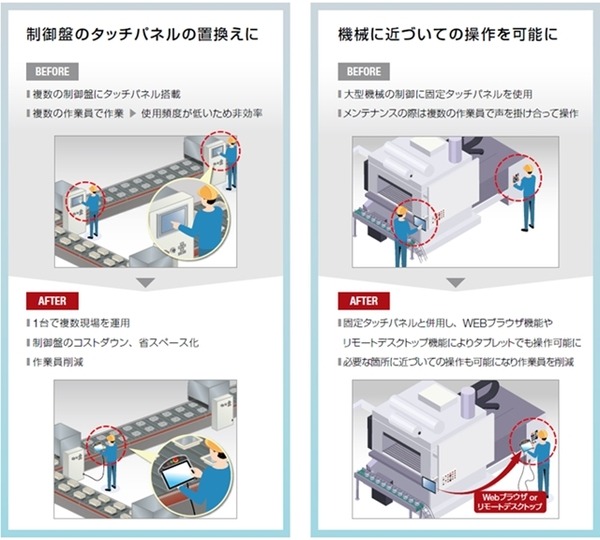 制御盤のタッチパネルの置換えに

BEFORE

複数の制御盤にタッチパネル搭載

複数の作業員で作業 ▶ 使用頻度が低いため非効率

AFTER

1台で複数現場を運用

制御盤のコストダウン、省スペース化

作業員削減

機械に近づいての操作を可能に

BEFORE

大型機械の制御に固定タッチパネルを使用

メンテナンスの際は複数の作業員で声を掛け合って操作

AFTER

固定タッチパネルと併用し、WEBブラウザ機能やリモートデスクトップ機能によりタブレットでも操作可能に

必要な箇所に近づいての操作も可能になり作業員を削減

Webブラウザ or リモートデスクトップ