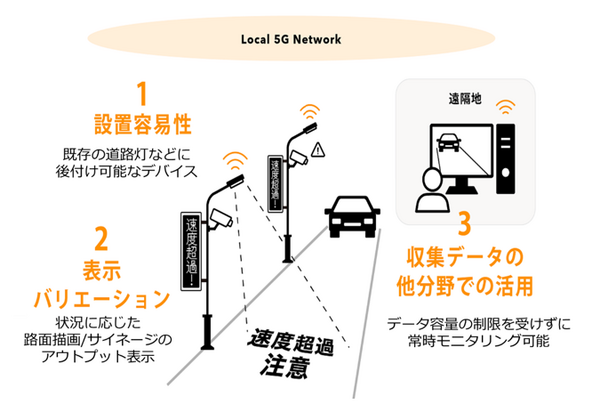 Local 5G Network

1
設置容易性
既存の道路灯などに
後付け可能なデバイス

2
表示
バリエーション
状況に応じた
路面描画/サイネージの
アウトプット表示

速度超過!

速度超過!

速度超過
注意

遠隔地

3
収集データの
他分野での活用
データ容量の制限を受けずに
常時モニタリング可能