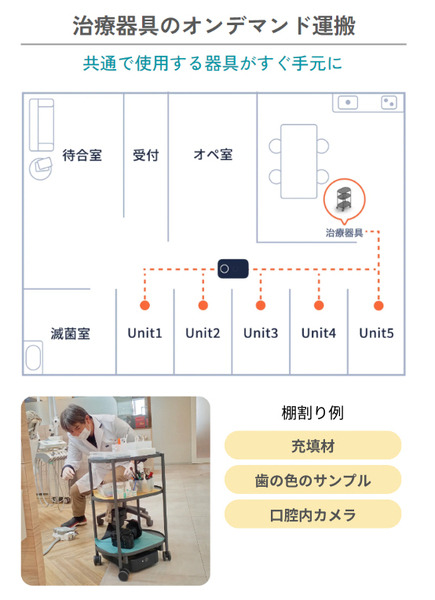 治療器具のオンデマンド運搬

共通で使用する器具がすぐ手元に

待合室

受付

オペ室

治療器具

滅菌室

Unit1

Unit2

Unit3

Unit4

Unit5

棚割り例

充填材

歯の色のサンプル

口腔内カメラ