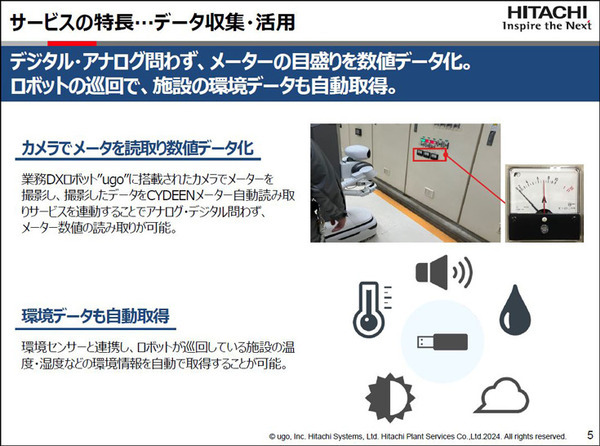 サービスの特長…データ収集・活用

HITACHI
Inspire the Next

デジタル・アナログ問わず、メーターの目盛りを数値データ化。
ロボットの巡回で、施設の環境データも自動取得。

カメラでメータを読取り数値データ化

業務DXロボット"ugo"に搭載されたカメラでメーターを撮影し、撮影したデータをCYDEENメーター自動読み取りサービスを連動することでアナログ・デジタル問わず、メーター数値の読み取りが可能。

環境データも自動取得

環境センサーと連携し、ロボットが巡回している施設の温度・湿度などの環境情報を自動で取得することが可能。

© ugo, Inc. Hitachi Systems, Ltd. Hitachi Plant Services Co.,Ltd.2024. All rights reserved.

5