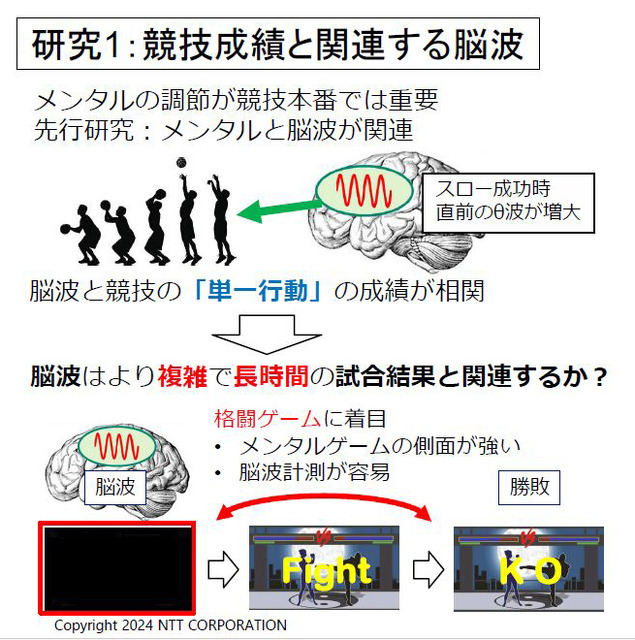 研究1：競技成績と関連する脳波

メンタルの調節が競技本番では重要
先行研究：メンタルと脳波が関連

スロー成功時
直前のθ波が増大

脳波と競技の「単一行動」の成績が相関

脳波はより複雑で長時間の試合結果と関連するか？

格闘ゲームに着目
• メンタルゲームの側面が強い
• 脳波計測が容易

脳波

勝敗

VS
Fight

VS
K O

Copyright 2024 NTT CORPORATION