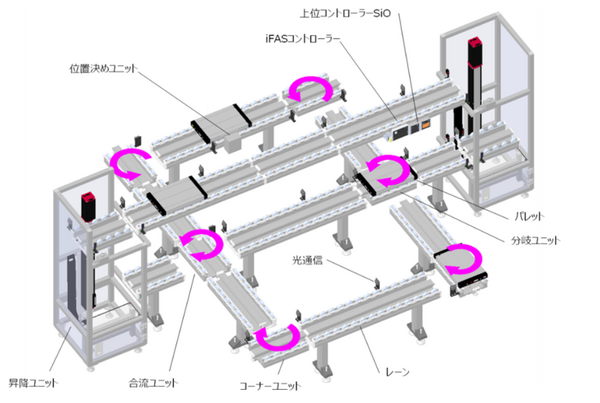 上位コントローラーSiO
iFASコントローラー
位置決めユニット
パレット
分岐ユニット
光通信
昇降ユニット
合流ユニット
コーナーユニット
レーン