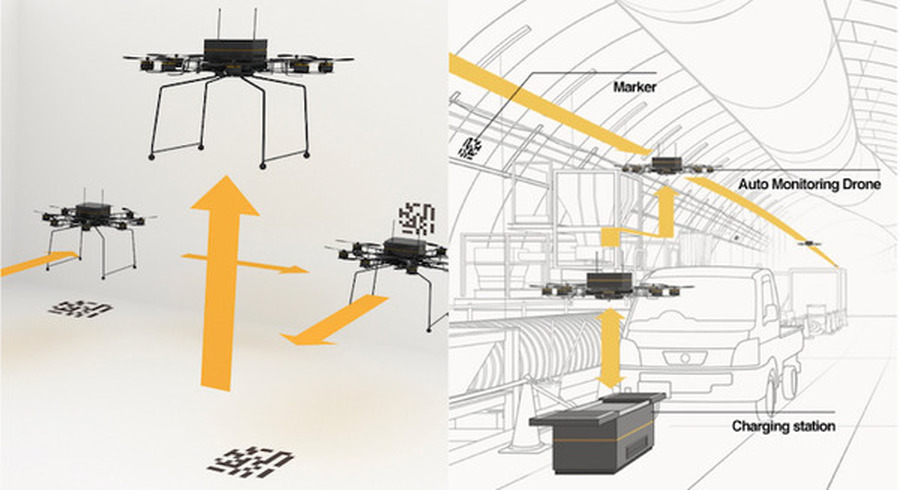 Marker

Auto Monitoring Drone

Charging station