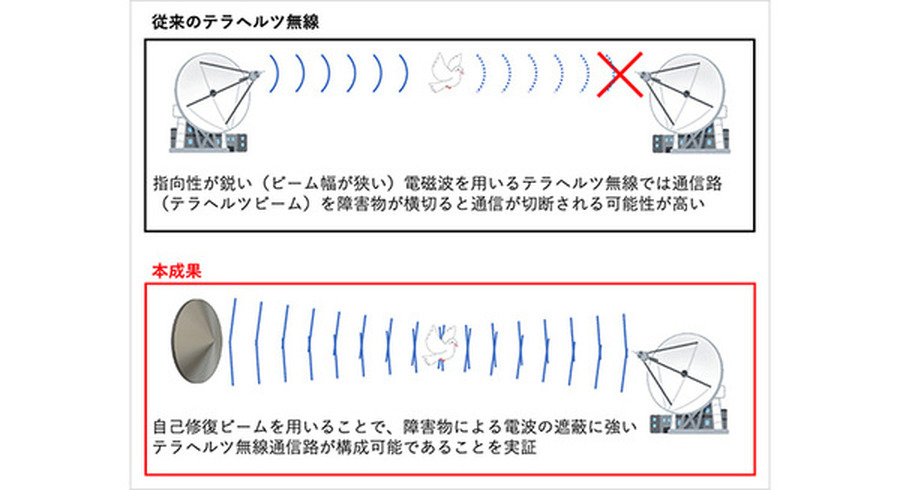 従来のテラヘルツ無線

指向性が鋭い（ビーム幅が狭い）電磁波を用いるテラヘルツ無線では通信路（テラヘルツビーム）を障害物が横切ると通信が切断される可能性が高い

本成果

自己修復ビームを用いることで、障害物による電波の遮蔽に強いテラヘルツ無線通信路が構成可能であることを実証