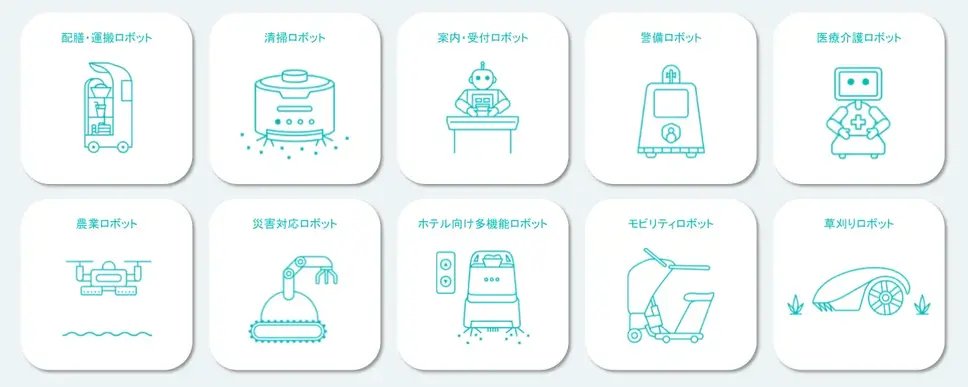 配膳・運搬ロボット

清掃ロボット

案内・受付ロボット

警備ロボット

医療介護ロボット

農業ロボット

災害対応ロボット

ホテル向け多機能ロボット

モビリティロボット

草刈りロボット