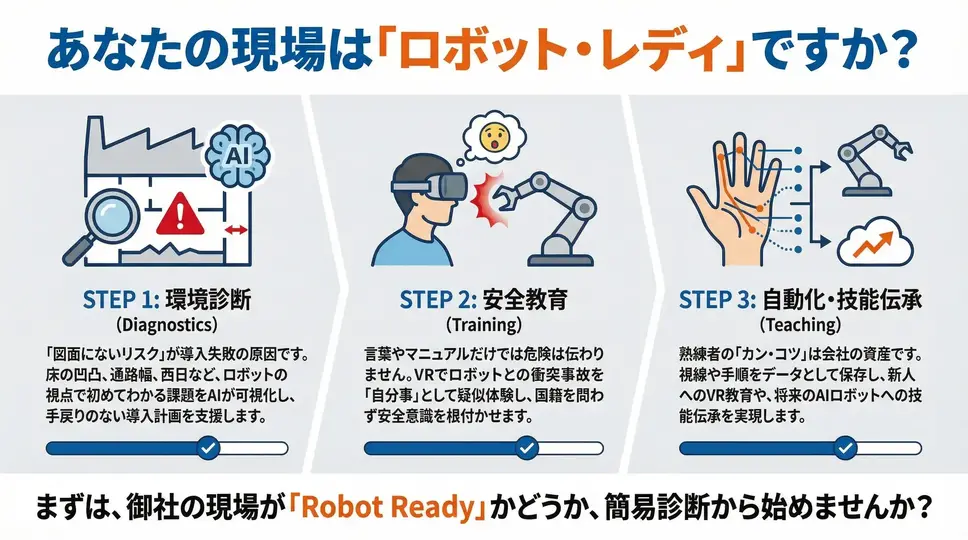 あなたの現場は「ロボット・レディ」ですか？

AI

STEP 1: 環境診断
(Diagnostics)
「図面にないリスク」が導入失敗の原因です。床の凹凸、通路幅、西日など、ロボットの視点で初めてわかる課題をAIが可視化し、手戻りのない導入計画を支援します。

STEP 2: 安全教育
(Training)
言葉やマニュアルだけでは危険は伝わりません。VRでロボットとの衝突事故を「自分事」として疑似体験し、国籍を問わず安全意識を根付かせます。

STEP 3: 自動化・技能伝承
(Teaching)
熟練者の「カン・コツ」は会社の資産です。視線や手順をデータとして保存し、新人へのVR教育や、将来のAIロボットへの技能伝承を実現します。

まずは、御社の現場が「Robot Ready」かどうか、簡易診断から始めませんか？