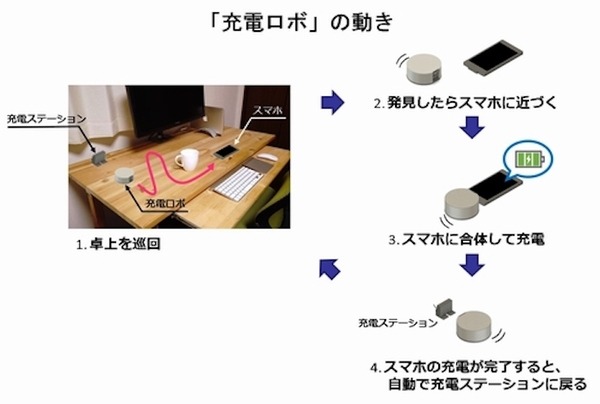 「充電ロボ」の動き

充電ステーション

スマホ

充電ロボ

1. 卓上を巡回

2. 発見したらスマホに近づく

3. スマホに合体して充電

充電ステーション

4. スマホの充電が完了すると、自動で充電ステーションに戻る