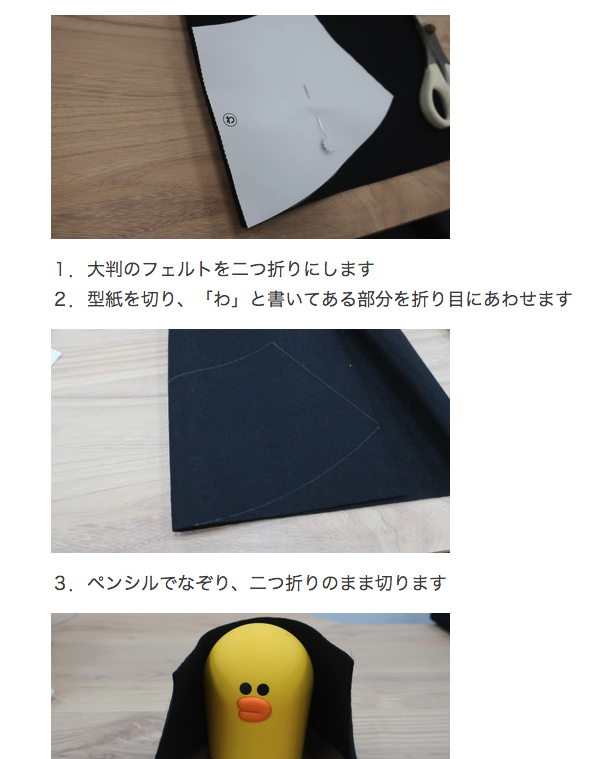 わ

1．大判のフェルトを二つ折りにします
2．型紙を切り、「わ」と書いてある部分を折り目にあわせます

3．ペンシルでなぞり、二つ折りのまま切ります