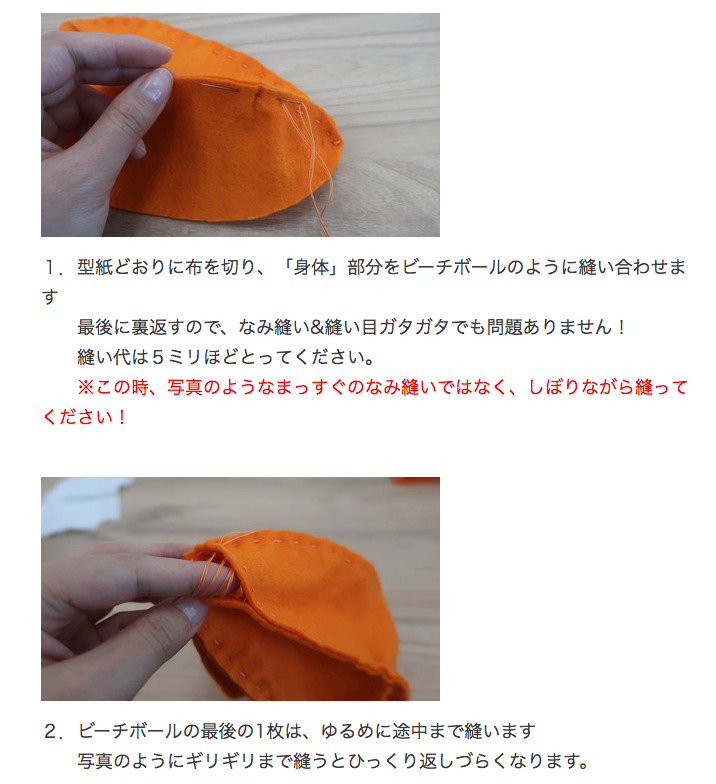 1．型紙どおりに布を切り、「身体」部分をビーチボールのように縫い合わせます

最後に裏返すので、なみ縫い&縫い目ガタガタでも問題ありません！

縫い代は５ミリほどとってください。

※この時、写真のようなまっすぐのなみ縫いではなく、しぼりながら縫ってください！

2．ビーチボールの最後の1枚は、ゆるめに途中まで縫います

写真のようにギリギリまで縫うとひっくり返しづらくなります。