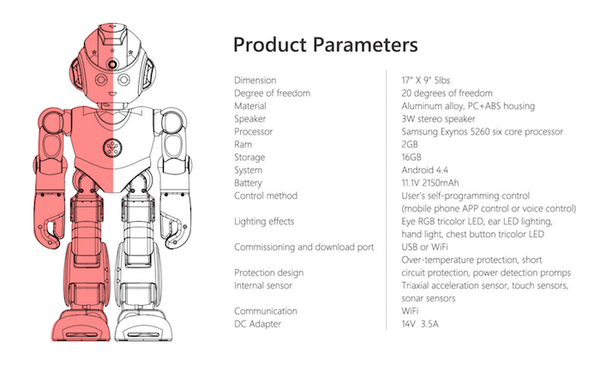 Product Parameters

| | |
|---|---|
| Dimension | 17" X 9" 5lbs |
| Degree of freedom | 20 degrees of freedom |
| Material | Aluminum alloy, PC+ABS housing |
| Speaker | 3W stereo speaker |
| Processor | Samsung Exynos 5260 six core processor |
| Ram | 2GB |
| Storage | 16GB |
| System | Android 4.4 |
| Battery | 11.1V 2150mAh |
| Control method | User's self-programming control (mobile phone APP control or voice control) |
| Lighting effects | Eye RGB tricolor LED, ear LED lighting, hand light, chest button tricolor LED |
| Commissioning and download port | USB or WiFi |
| Protection design | Over-temperature protection, short circuit protection, power detection promps |
| Internal sensor | Triaxial acceleration sensor, touch sensors, sonar sensors |
| Communication | WiFi |
| DC Adapter | 14V 3.5A |