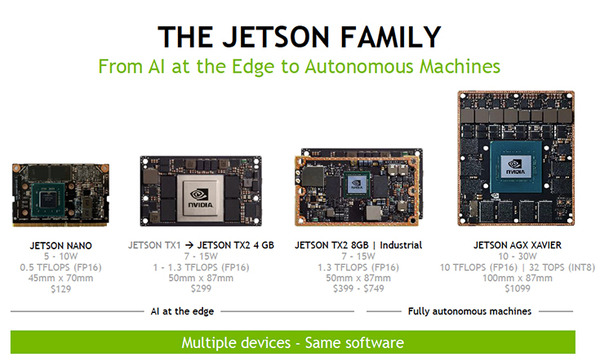 THE JETSON FAMILY
From AI at the Edge to Autonomous Machines

NVIDIA

NVIDIA

NVIDIA

JETSON NANO
5 - 10W
0.5 TFLOPS (FP16)
45mm x 70mm
$129

JETSON TX1 → JETSON TX2 4 GB
7 - 15W
1 - 1.3 TFLOPS (FP16)
50mm x 87mm
$299

JETSON TX2 8GB | Industrial
7 - 15W
1.3 TFLOPS (FP16)
50mm x 87mm
$399 - $749

JETSON AGX XAVIER
10 - 30W
10 TFLOPS (FP16) | 32 TOPS (INT8)
100mm x 87mm
$1099

AI at the edge

Fully autonomous machines

Multiple devices - Same software