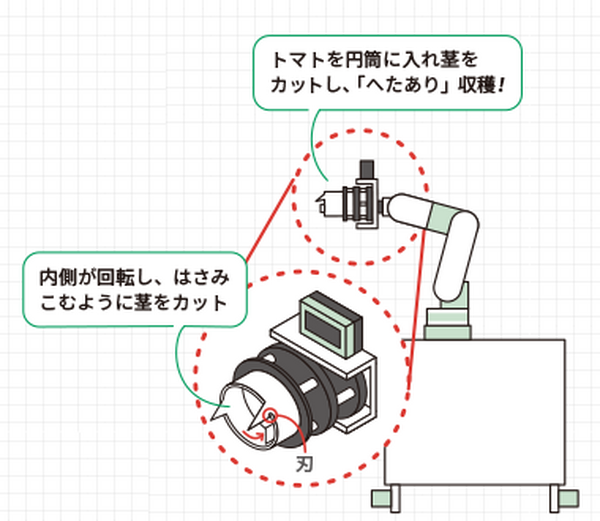 トマトを円筒に入れ茎をカットし、「へたあり」収穫！

内側が回転し、はさみこむように茎をカット

刃