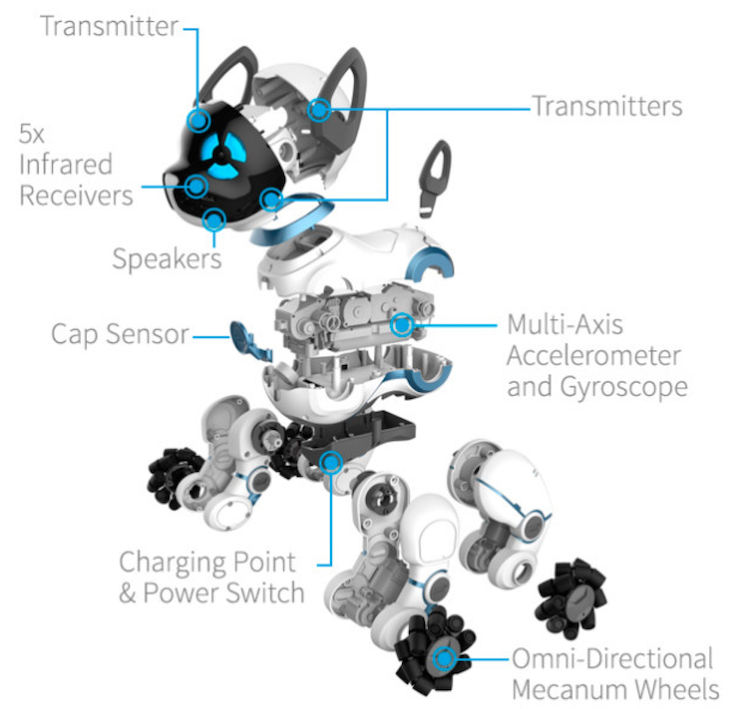 Transmitter

Transmitters

5x
Infrared
Receivers

Speakers

Cap Sensor

Multi-Axis
Accelerometer
and Gyroscope

Charging Point
& Power Switch

Omni-Directional
Mecanum Wheels