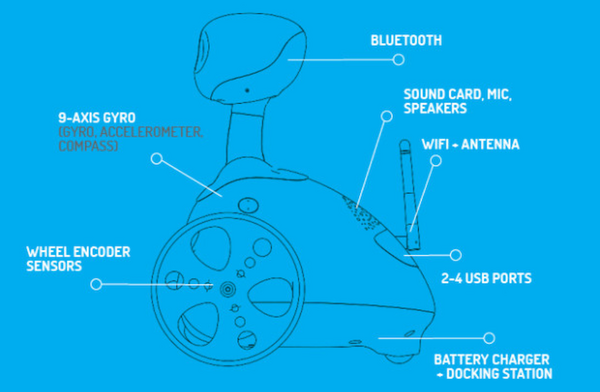 BLUETOOTH

SOUND CARD, MIC, SPEAKERS

9-AXIS GYRO
(GYRO, ACCELEROMETER, COMPASS)

WIFI + ANTENNA

WHEEL ENCODER SENSORS

2-4 USB PORTS

BATTERY CHARGER + DOCKING STATION