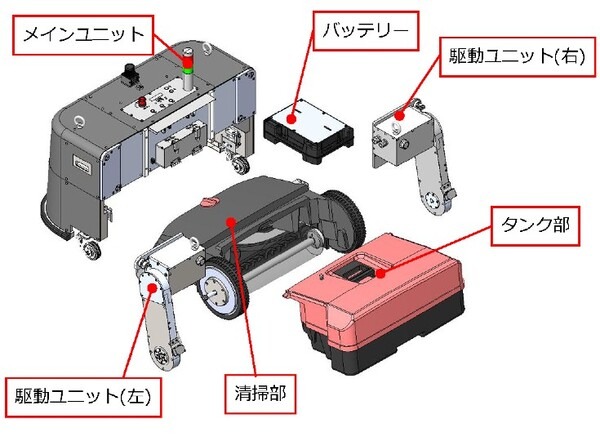 メインユニット

バッテリー

駆動ユニット(右)

タンク部

駆動ユニット(左)

清掃部